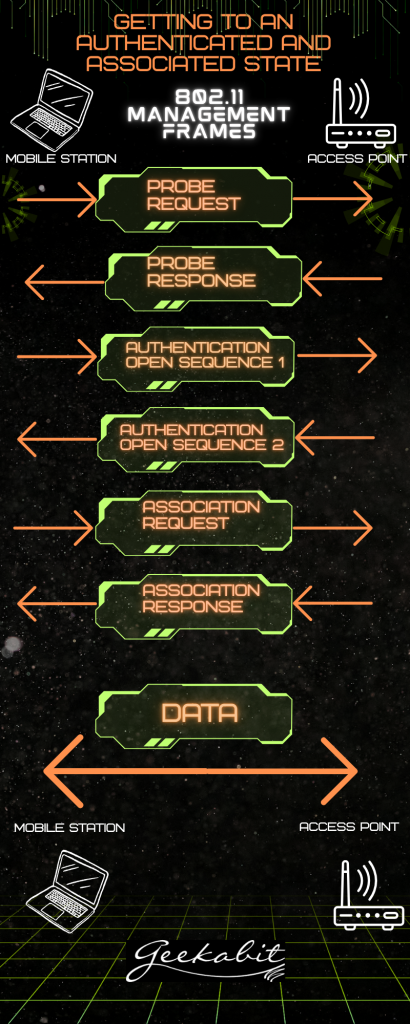 GETTING TO AN AUTHENTICATED AND ASSOCIATED STATE

802.11 MANAGEMENT FRAMES

MOBILE STATION

ACCESS POINT

PROBE REQUEST

PROBE RESPONSE

AUTHENTICATION OPEN SEQUENCE 1

AUTHENTICATION OPEN SEQUENCE 2

ASSOCIATION REQUEST

ASSOCIATION RESPONSE

DATA

MOBILE STATION

ACCESS POINT

Geekabit